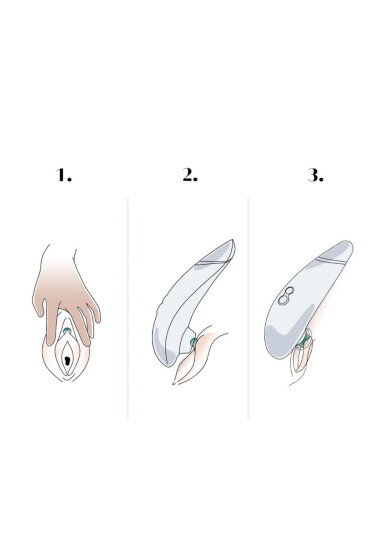 1.

2.

3.