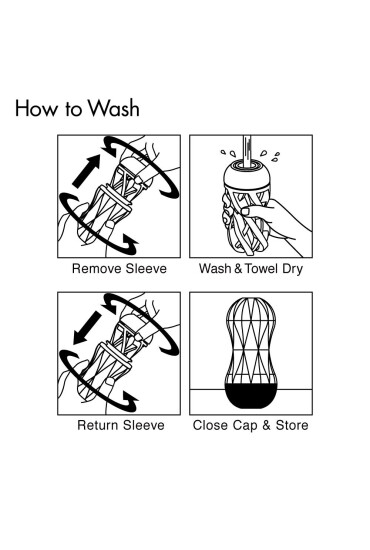 How to Wash

Remove Sleeve

Wash & Towel Dry

Return Sleeve

Close Cap & Store