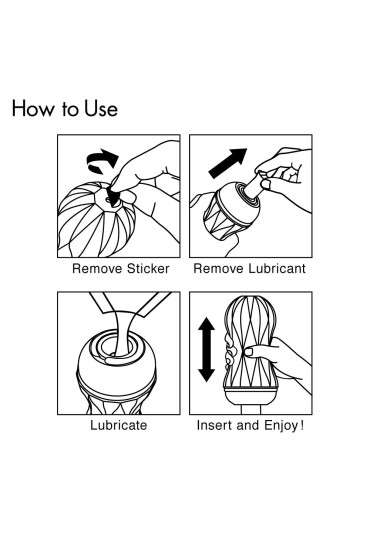 How to Use

Remove Sticker

Remove Lubricant

Lubricate

Insert and Enjoy!