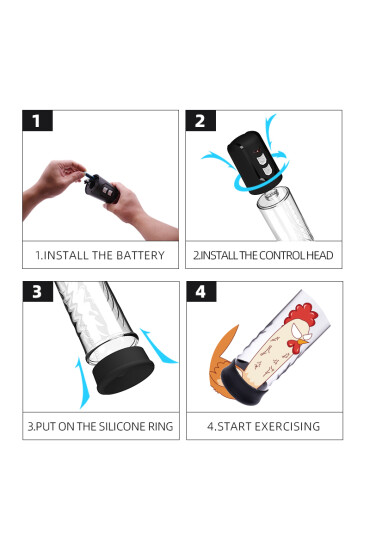 1

1.INSTALL THE BATTERY

2

2.INSTALL THE CONTROL HEAD

3

3.PUT ON THE SILICONE RING

4

4.START EXERCISING