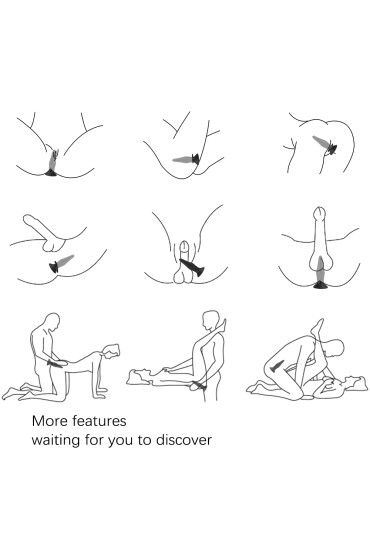 More features
waiting for you to discover